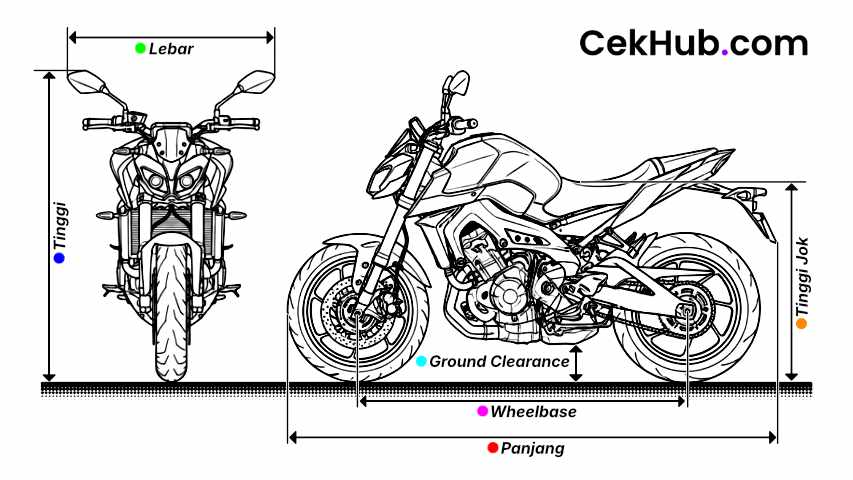 Lebar

CekHub.com

Tinggi

Tinggi Jok

Ground Clearance

Wheelbase

Panjang