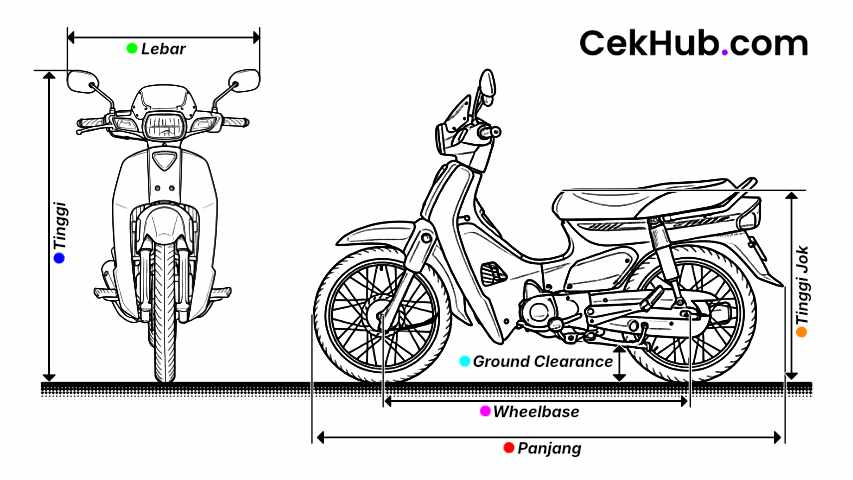 Lebar

CekHub.com

Tinggi

Tinggi Jok

Ground Clearance

Wheelbase

Panjang